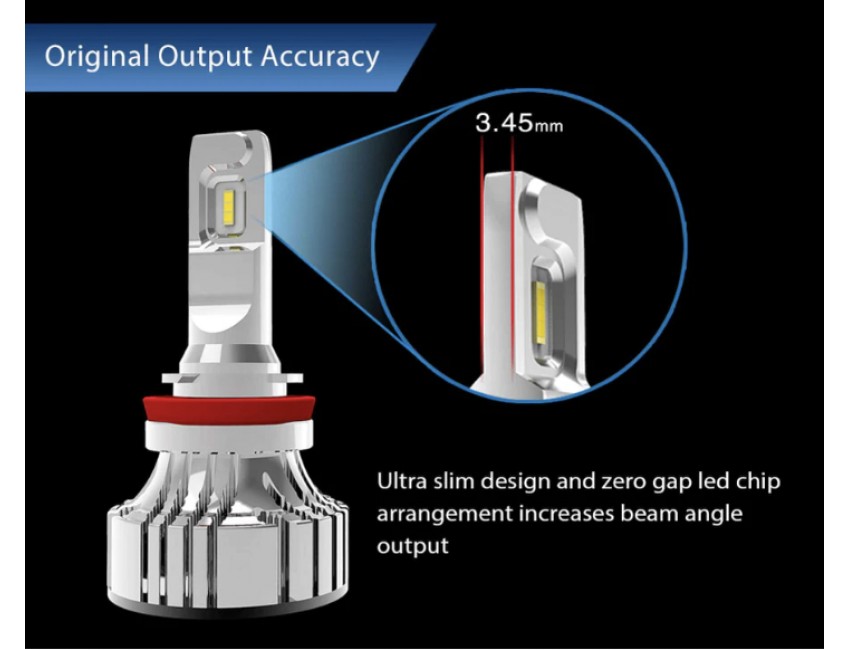 Original Output Accuracy

3.45mm

Ultra slim design and zero gap led chip arrangement increases beam angle output